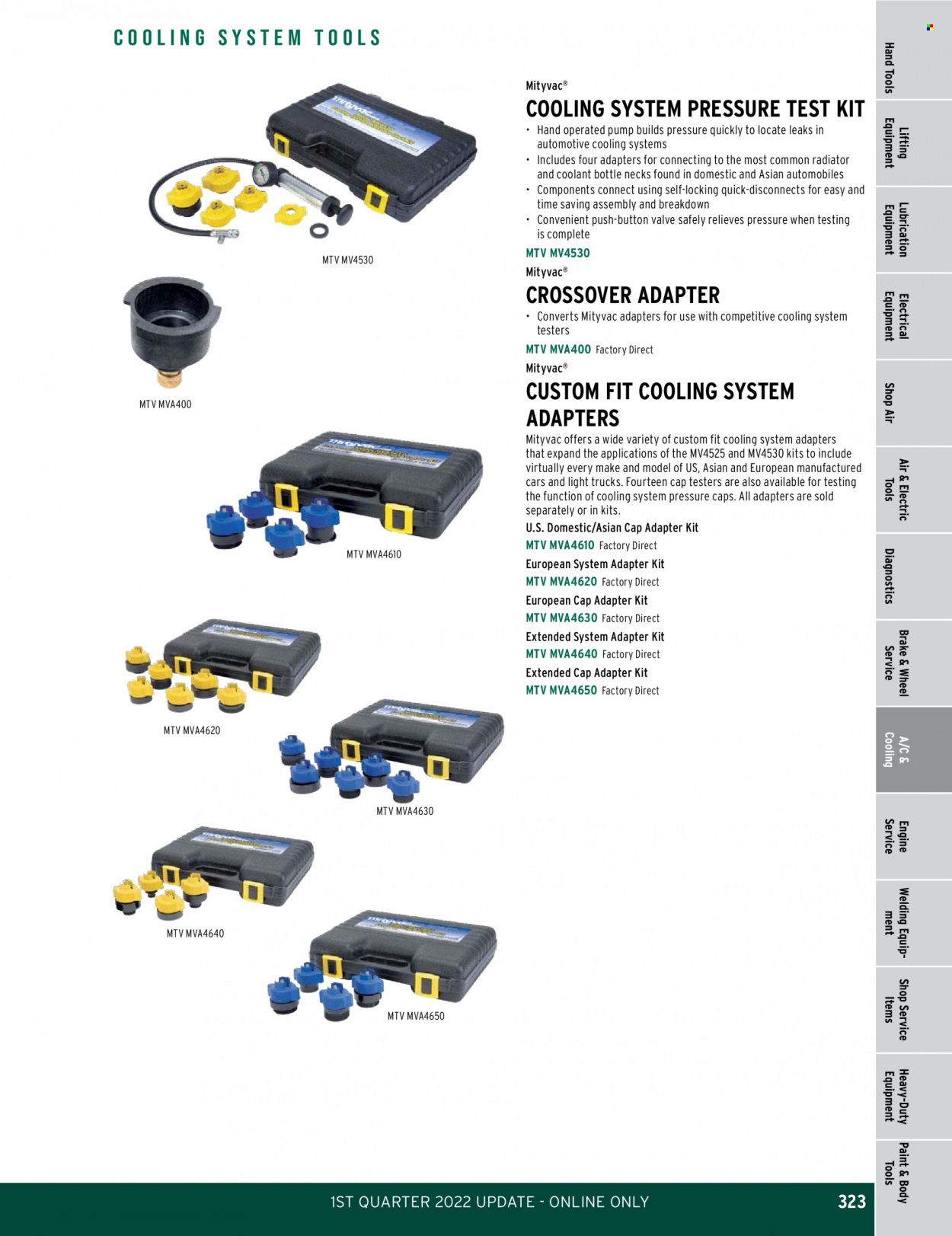 COOLING SYSTEM TOOLS

MTV MV4530

MTV MVA400

MTV MVA4610

MTV MVA4620

MTV MVA4630

MTV MVA4640

MTV MVA4650

Mityvac®

COOLING SYSTEM PRESSURE TEST KIT

• Hand operated pump builds pressure quickly to locate leaks in automotive cooling systems
• Includes four adapters for connecting to the most common radiator and coolant bottle necks found in domestic and Asian automobiles
• Components connect using self-locking quick-disconnects for easy and time saving assembly and breakdown
• Convenient push-button valve safely relieves pressure when testing is complete

MTV MV4530

Mityvac®

CROSSOVER ADAPTER

• Converts Mityvac adapters for use with competitive cooling system testers

MTV MVA400 Factory Direct

Mityvac®

CUSTOM FIT COOLING SYSTEM ADAPTERS

Mityvac offers a wide variety of custom fit cooling system adapters that expand the applications of the MV4525 and MV4530 kits to include virtually every make and model of US, Asian and European manufactured cars and light trucks. Fourteen cap testers are also available for testing the function of cooling system pressure caps. All adapters are sold separately or in kits.

U.S. Domestic/Asian Cap Adapter Kit
MTV MVA4610 Factory Direct
European System Adapter Kit
MTV MVA4620 Factory Direct
European Cap Adapter Kit
MTV MVA4630 Factory Direct
Extended System Adapter Kit
MTV MVA4640 Factory Direct
Extended Cap Adapter Kit
MTV MVA4650 Factory Direct

Hand Tools
Lifting Equipment
Lubrication Equipment
Electrical Equipment
Shop Air
Air & Electric Tools
Diagnostics
Brake & Wheel Service
A/C & Cooling
Engine Service
Welding Equipment
Shop Service Items
Heavy-Duty Equipment
Paint & Body Tools

1ST QUARTER 2022 UPDATE - ONLINE ONLY 323