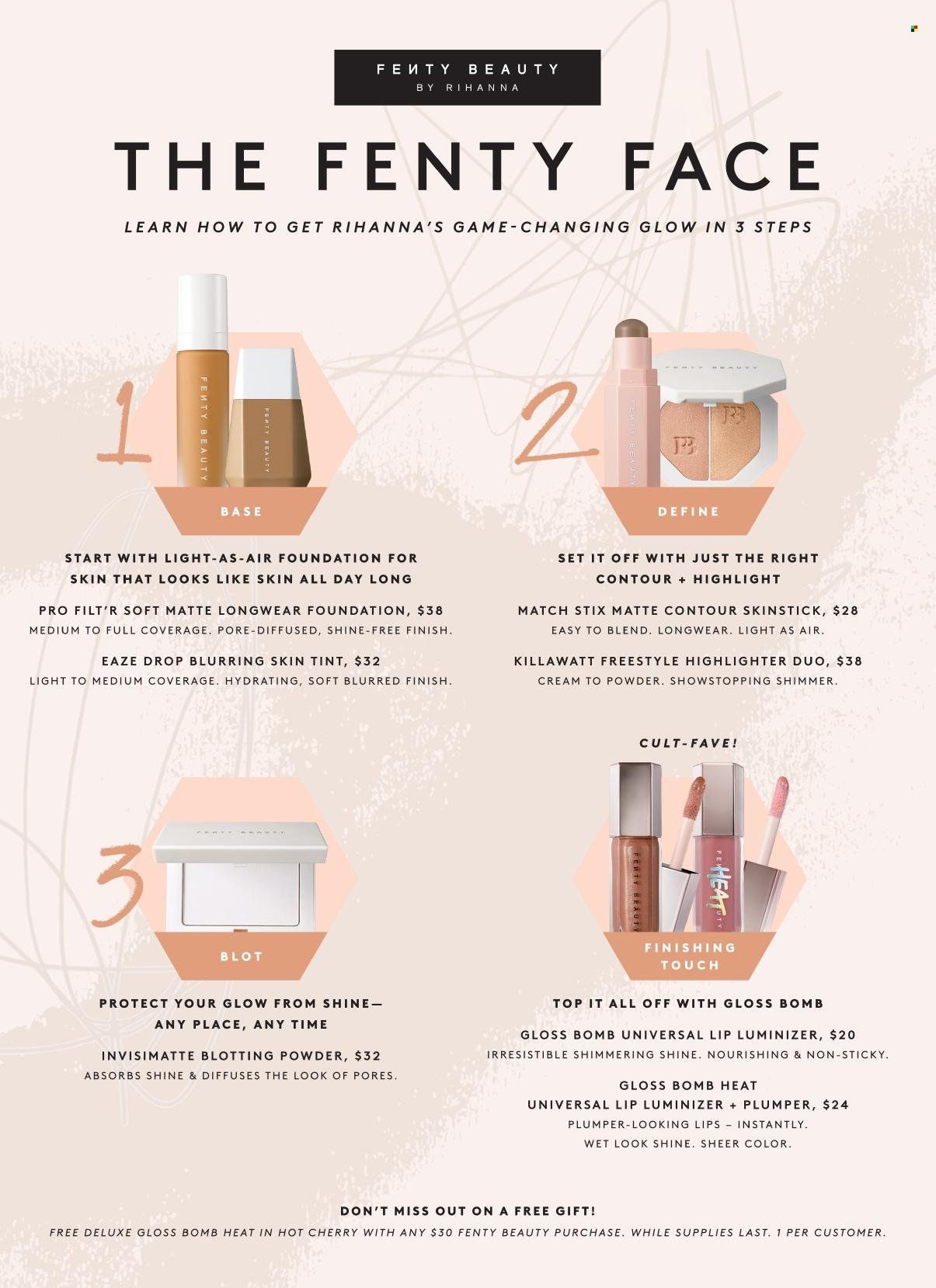 FENTY BEAUTY
BY RIHANNA

THE FENTY FACE

LEARN HOW TO GET RIHANNA'S GAME-CHANGING GLOW IN 3 STEPS

1

FENTY BEAUTY

FENTY BEAUTY

BASE

START WITH LIGHT-AS-AIR FOUNDATION FOR SKIN THAT LOOKS LIKE SKIN ALL DAY LONG

PRO FILT'R SOFT MATTE LONGWEAR FOUNDATION, $38
MEDIUM TO FULL COVERAGE. PORE-DIFFUSED, SHINE-FREE FINISH.

EAZE DROP BLURRING SKIN TINT, $32
LIGHT TO MEDIUM COVERAGE. HYDRATING, SOFT BLURRED FINISH.

2

FENTY BEAUTY

FENTY BEAUTY

DEFINE

SET IT OFF WITH JUST THE RIGHT CONTOUR + HIGHLIGHT

MATCH STIX MATTE CONTOUR SKINSTICK, $28
EASY TO BLEND. LONGWEAR. LIGHT AS AIR.

KILLAWATT FREESTYLE HIGHLIGHTER DUO, $38
CREAM TO POWDER. SHOWSTOPPING SHIMMER.

3

FENTY BEAUTY

BLOT

PROTECT YOUR GLOW FROM SHINE— ANY PLACE, ANY TIME

INVISIMATTE BLOTTING POWDER, $32
ABSORBS SHINE & DIFFUSES THE LOOK OF PORES.

CULT-FAVE!

FENTY BEAUTY

HEAT

FINISHING TOUCH

TOP IT ALL OFF WITH GLOSS BOMB

GLOSS BOMB UNIVERSAL LIP LUMINIZER, $20
IRRESISTIBLE SHIMMERING SHINE. NOURISHING & NON-STICKY.

GLOSS BOMB HEAT UNIVERSAL LIP LUMINIZER + PLUMPER, $24
PLUMPER-LOOKING LIPS – INSTANTLY. WET LOOK SHINE. SHEER COLOR.

DON'T MISS OUT ON A FREE GIFT!
FREE DELUXE GLOSS BOMB HEAT IN HOT CHERRY WITH ANY $30 FENTY BEAUTY PURCHASE. WHILE SUPPLIES LAST. 1 PER CUSTOMER.