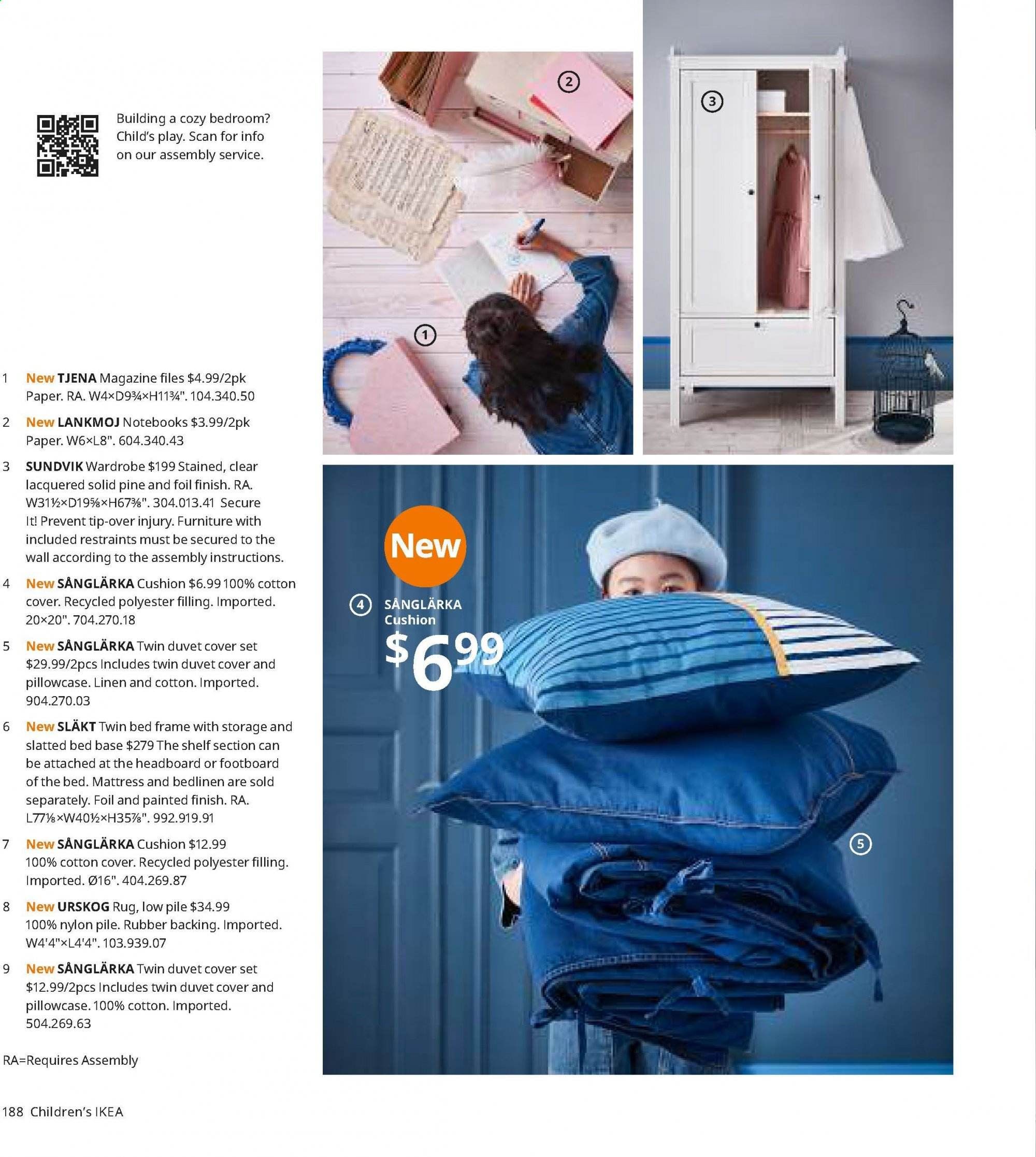 Building a cozy bedroom? Child's play. Scan for info on our assembly service.

1 New TJENA Magazine files $4.99/2pk Paper. RA. W4×D9¾×H11¾". 104.340.50

2 New LANKMOJ Notebooks $3.99/2pk Paper. W6×L8". 604.340.43

3 SUNDVIK Wardrobe $199 Stained, clear lacquered solid pine and foil finish. RA. W31½×D19⅝×H67⅜". 304.013.41 Secure It! Prevent tip-over injury. Furniture with included restraints must be secured to the wall according to the assembly instructions.

4 New SÅNGLÄRKA Cushion $6.99 100% cotton cover. Recycled polyester filling. Imported. 20×20". 704.270.18

5 New SÅNGLÄRKA Twin duvet cover set $29.99/2pcs Includes twin duvet cover and pillowcase. Linen and cotton. Imported. 904.270.03

6 New SLÄKT Twin bed frame with storage and slatted bed base $279 The shelf section can be attached at the headboard or footboard of the bed. Mattress and bedlinen are sold separately. Foil and painted finish. RA. L77⅛×W40½×H35⅞". 992.919.91

7 New SÅNGLÄRKA Cushion $12.99 100% cotton cover. Recycled polyester filling. Imported. Ø16". 404.269.87

8 New URSKOG Rug, low pile $34.99 100% nylon pile. Rubber backing. Imported. W4'4"×L4'4". 103.939.07

9 New SÅNGLÄRKA Twin duvet cover set $12.99/2pcs Includes twin duvet cover and pillowcase. 100% cotton. Imported. 504.269.63

RA=Requires Assembly

188 Children's IKEA

2

3

1

New

4 SÅNGLÄRKA Cushion $6.99

5