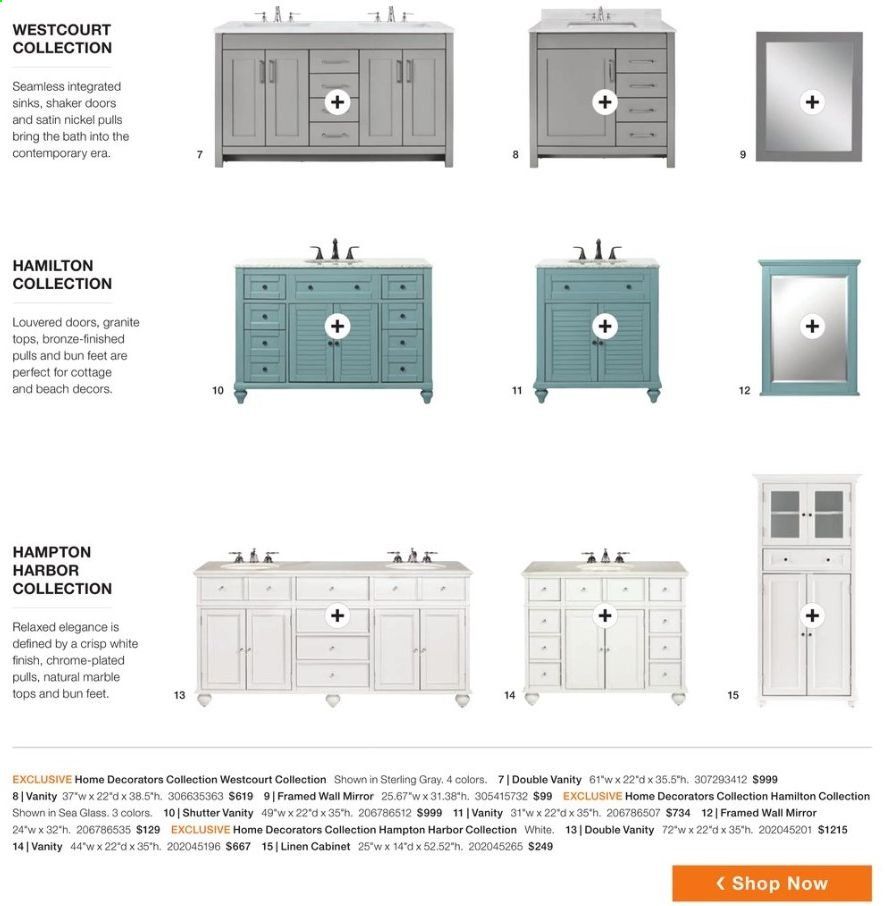 WESTCOURT COLLECTION

Seamless integrated sinks, shaker doors and satin nickel pulls bring the bath into the contemporary era.

7

8

9

HAMILTON COLLECTION

Louvered doors, granite tops, bronze-finished pulls and bun feet are perfect for cottage and beach decors.

10

11

12

HAMPTON HARBOR COLLECTION

Relaxed elegance is defined by a crisp white finish, chrome-plated pulls, natural marble tops and bun feet.

13

14

15

EXCLUSIVE Home Decorators Collection Westcourt Collection Shown in Sterling Gray. 4 colors. 7 | Double Vanity 61"w x 22"d x 35.5"h. 307293412 $999 8 | Vanity 37"w x 22"d x 38.5"h. 306635363 $619 9 | Framed Wall Mirror 25.67"w x 31.38"h. 305415732 $99 EXCLUSIVE Home Decorators Collection Hamilton Collection Shown in Sea Glass. 3 colors. 10 | Shutter Vanity 49"w x 22"d x 35"h. 206786512 $999 11 | Vanity 31"w x 22"d x 35"h. 206786507 $734 12 | Framed Wall Mirror 24"w x 32"h. 206786535 $129 EXCLUSIVE Home Decorators Collection Hampton Harbor Collection White. 13 | Double Vanity 72"w x 22"d x 35"h. 202045201 $1215 14 | Vanity 44"w x 22"d x 35"h. 202045196 $667 15 | Linen Cabinet 25"w x 14"d x 52.52"h. 202045265 $249

‹ Shop Now