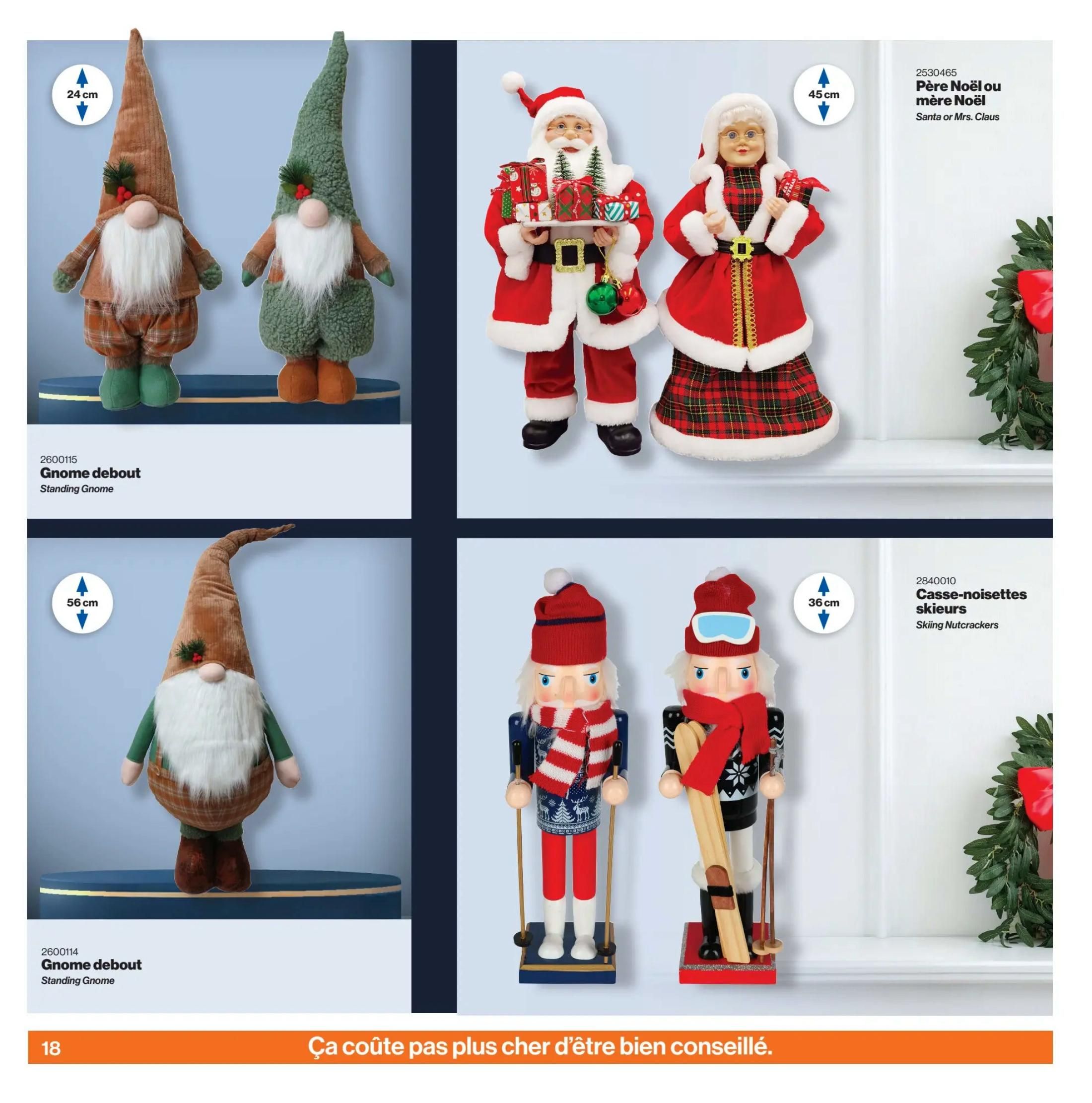 24 cm

2600115
Gnome debout
Standing Gnome

45 cm

2530465
Père Noël ou mère Noël
Santa or Mrs. Claus

56 cm

2600114
Gnome debout
Standing Gnome

36 cm

2840010
Casse-noisettes skieurs
Skiing Nutcrackers

18
Ça coûte pas plus cher d'être bien conseillé.