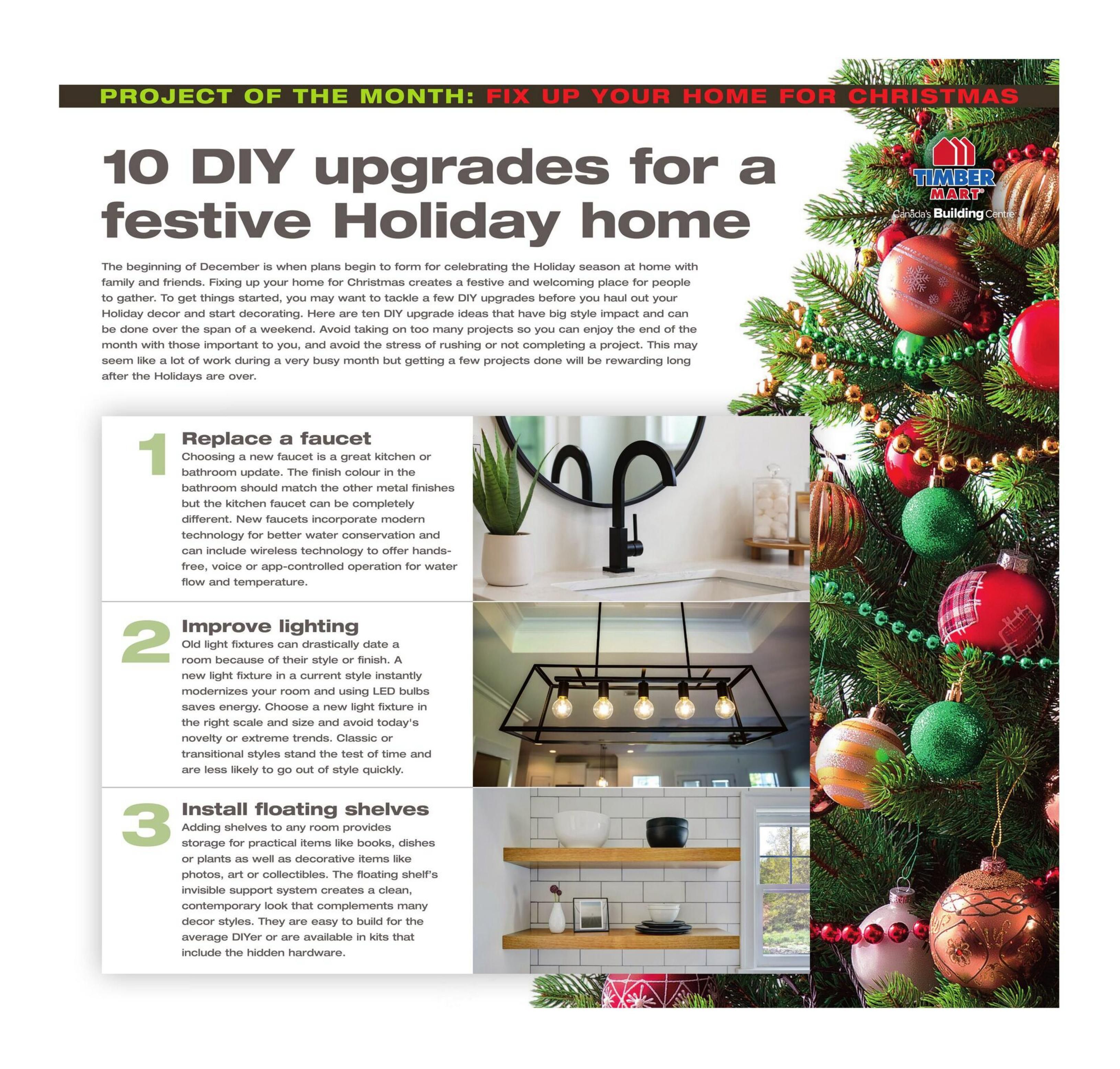 PROJECT OF THE MONTH: FIX UP YOUR HOME FOR CHRISTMAS

TIMBER MART®
Canada's Building Centre

10 DIY upgrades for a festive Holiday home

The beginning of December is when plans begin to form for celebrating the Holiday season at home with family and friends. Fixing up your home for Christmas creates a festive and welcoming place for people to gather. To get things started, you may want to tackle a few DIY upgrades before you haul out your Holiday decor and start decorating. Here are ten DIY upgrade ideas that have big style impact and can be done over the span of a weekend. Avoid taking on too many projects so you can enjoy the end of the month with those important to you, and avoid the stress of rushing or not completing a project. This may seem like a lot of work during a very busy month but getting a few projects done will be rewarding long after the Holidays are over.

1 Replace a faucet
Choosing a new faucet is a great kitchen or bathroom update. The finish colour in the bathroom should match the other metal finishes but the kitchen faucet can be completely different. New faucets incorporate modern technology for better water conservation and can include wireless technology to offer hands-free, voice or app-controlled operation for water flow and temperature.

2 Improve lighting
Old light fixtures can drastically date a room because of their style or finish. A new light fixture in a current style instantly modernizes your room and using LED bulbs saves energy. Choose a new light fixture in the right scale and size and avoid today's novelty or extreme trends. Classic or transitional styles stand the test of time and are less likely to go out of style quickly.

3 Install floating shelves
Adding shelves to any room provides storage for practical items like books, dishes or plants as well as decorative items like photos, art or collectibles. The floating shelf's invisible support system creates a clean, contemporary look that complements many decor styles. They are easy to build for the average DIYer or are available in kits that include the hidden hardware.