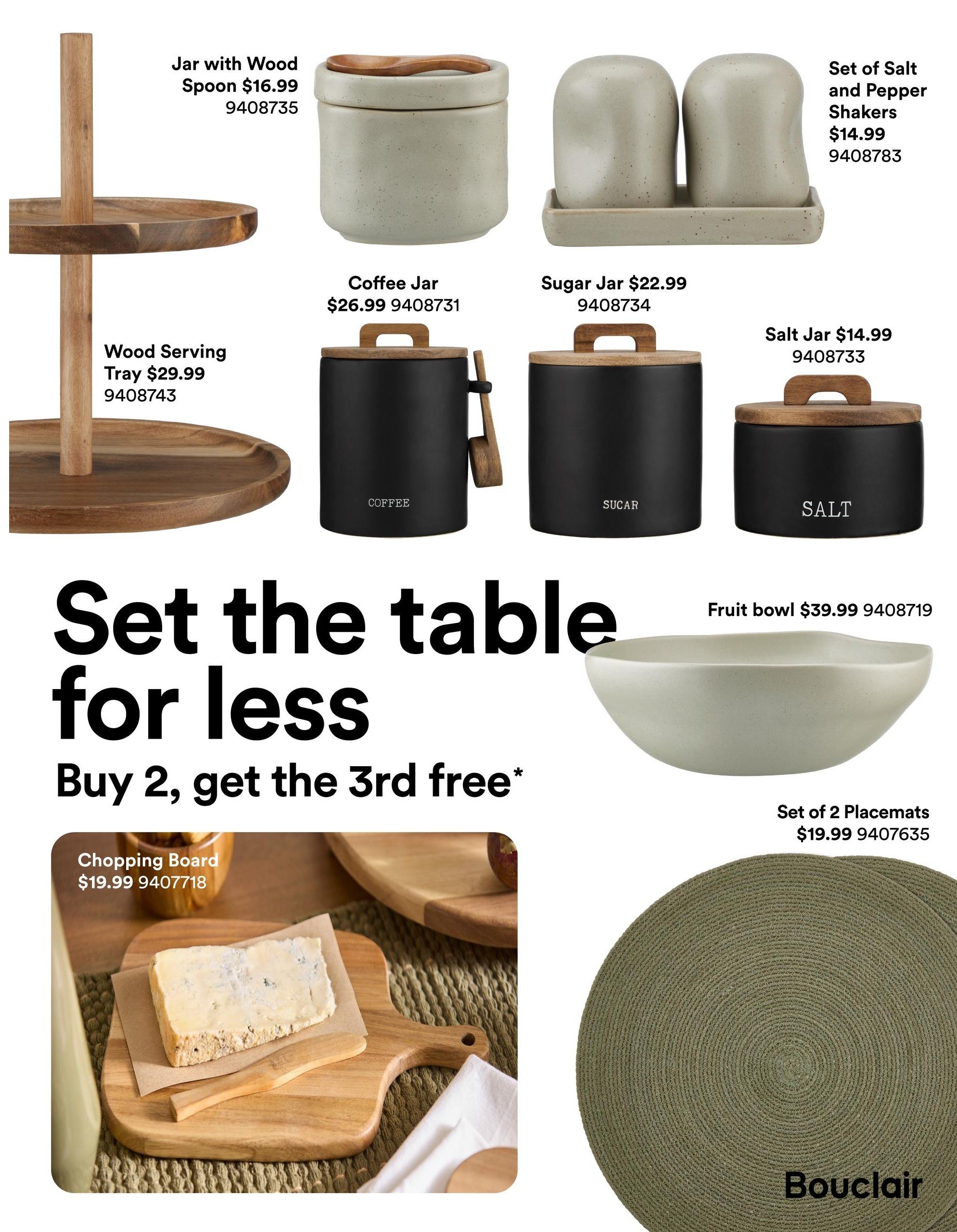 Jar with Wood Spoon $16.99 9408735

Set of Salt and Pepper Shakers $14.99 9408783

Coffee Jar $26.99 9408731

Sugar Jar $22.99 9408734

Wood Serving Tray $29.99 9408743

Salt Jar $14.99 9408733

COFFEE

SUCAR

SALT

Set the table for less

Buy 2, get the 3rd free*

Fruit bowl $39.99 9408719

Set of 2 Placemats $19.99 9407635

Chopping Board $19.99 9407718

Bouclair