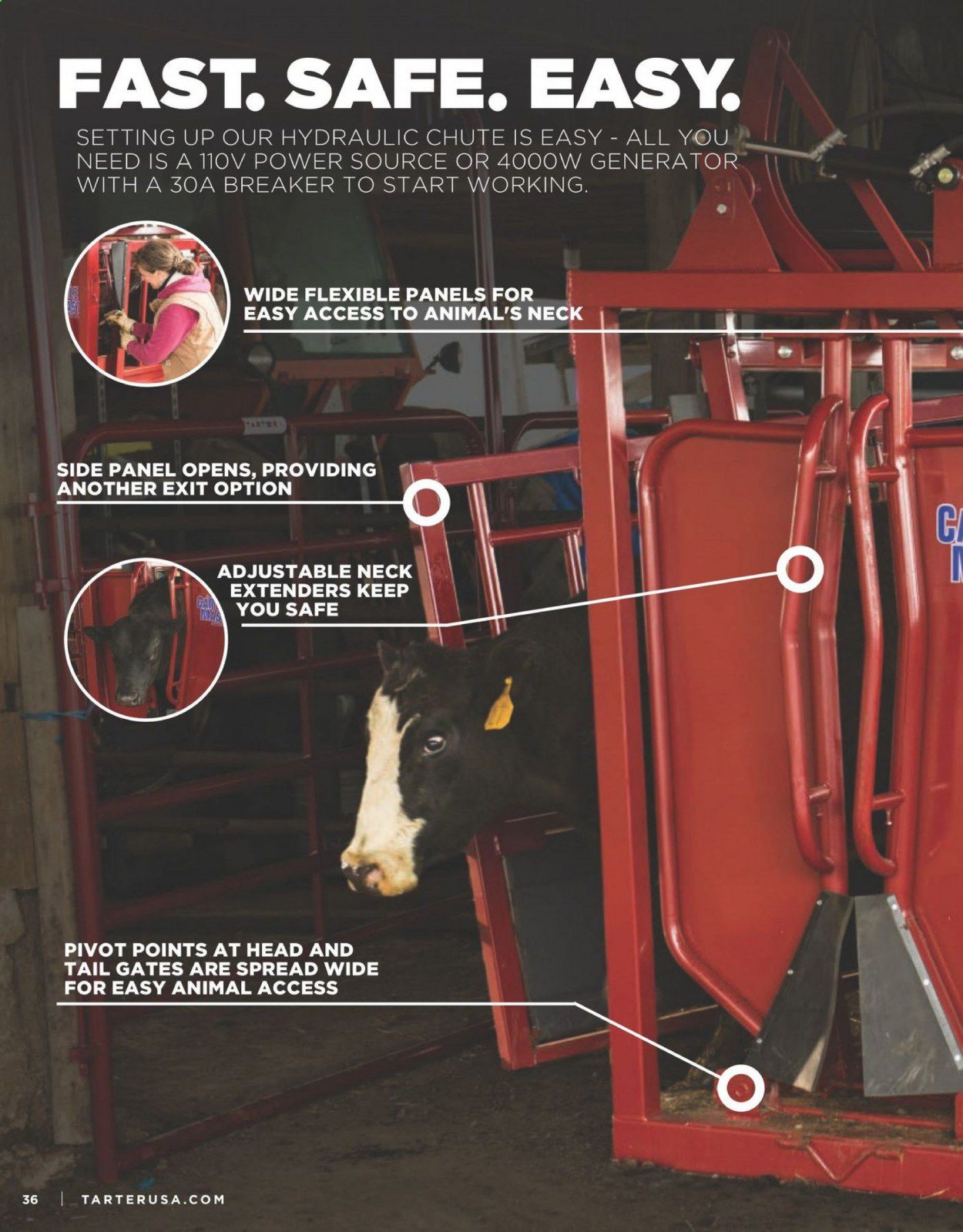 FAST. SAFE. EASY.

SETTING UP OUR HYDRAULIC CHUTE IS EASY - ALL YOU NEED IS A 110V POWER SOURCE OR 4000W GENERATOR WITH A 30A BREAKER TO START WORKING.

WIDE FLEXIBLE PANELS FOR EASY ACCESS TO ANIMAL'S NECK

TARTER

SIDE PANEL OPENS, PROVIDING ANOTHER EXIT OPTION

ADJUSTABLE NECK EXTENDERS KEEP YOU SAFE

PIVOT POINTS AT HEAD AND TAIL GATES ARE SPREAD WIDE FOR EASY ANIMAL ACCESS

36 | TARTERUSA.COM