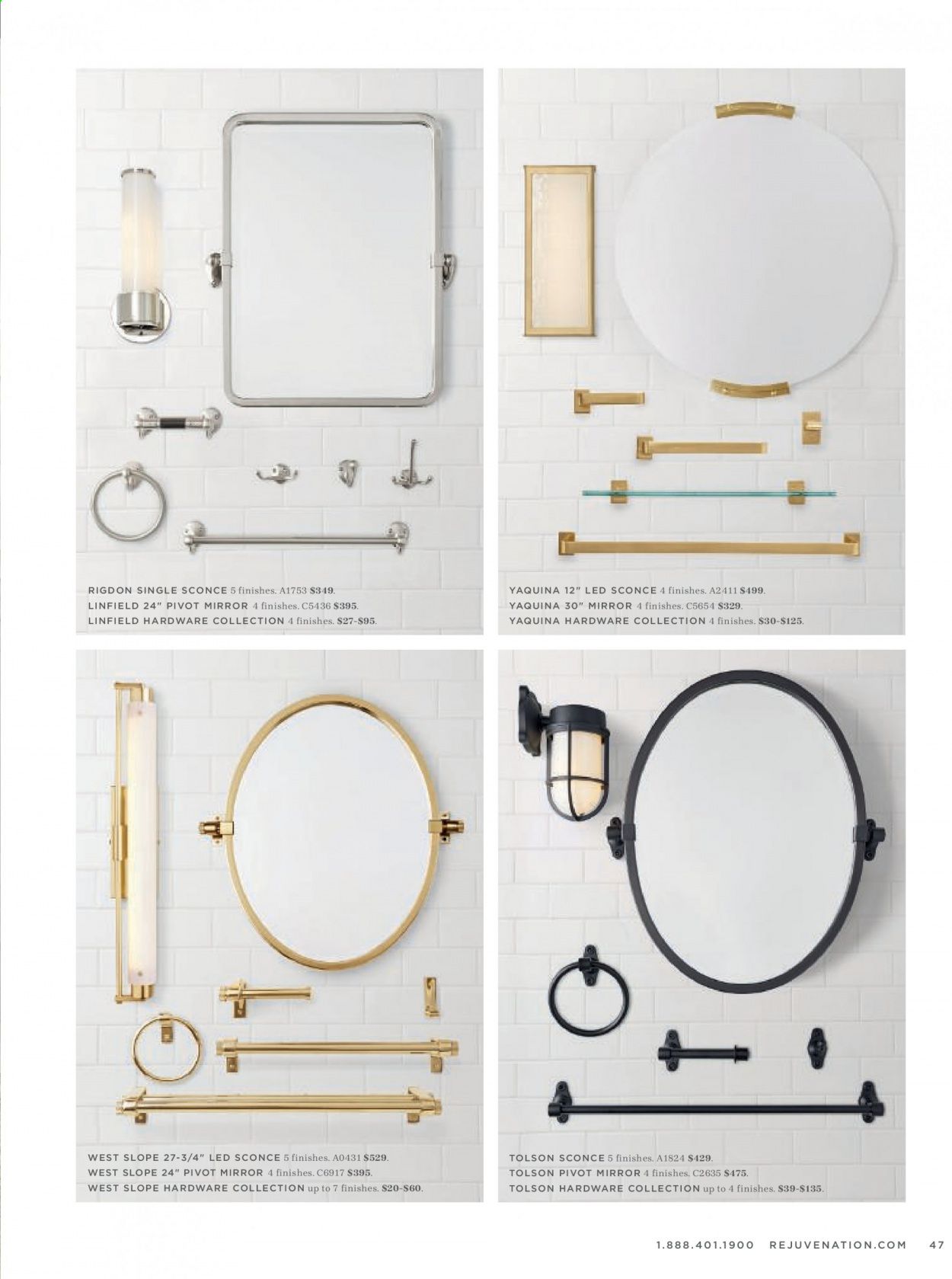 RIGDON SINGLE SCONCE 5 finishes. A1753 $349.
LINFIELD 24" PIVOT MIRROR 4 finishes. C5436 $395.
LINFIELD HARDWARE COLLECTION 4 finishes. $27-$95.

YAQUINA 12" LED SCONCE 4 finishes. A2411 $499.
YAQUINA 30" MIRROR 4 finishes. C5654 $329.
YAQUINA HARDWARE COLLECTION 4 finishes. $30-$125.

WEST SLOPE 27-3/4" LED SCONCE 5 finishes. A0431 $529.
WEST SLOPE 24" PIVOT MIRROR 4 finishes. C6917 $395.
WEST SLOPE HARDWARE COLLECTION up to 7 finishes. $20-$60.

TOLSON SCONCE 5 finishes. A1824 $429.
TOLSON PIVOT MIRROR 4 finishes. C2635 $475.
TOLSON HARDWARE COLLECTION up to 4 finishes. $39-$135.

1.888.401.1900 REJUVENATION.COM 47