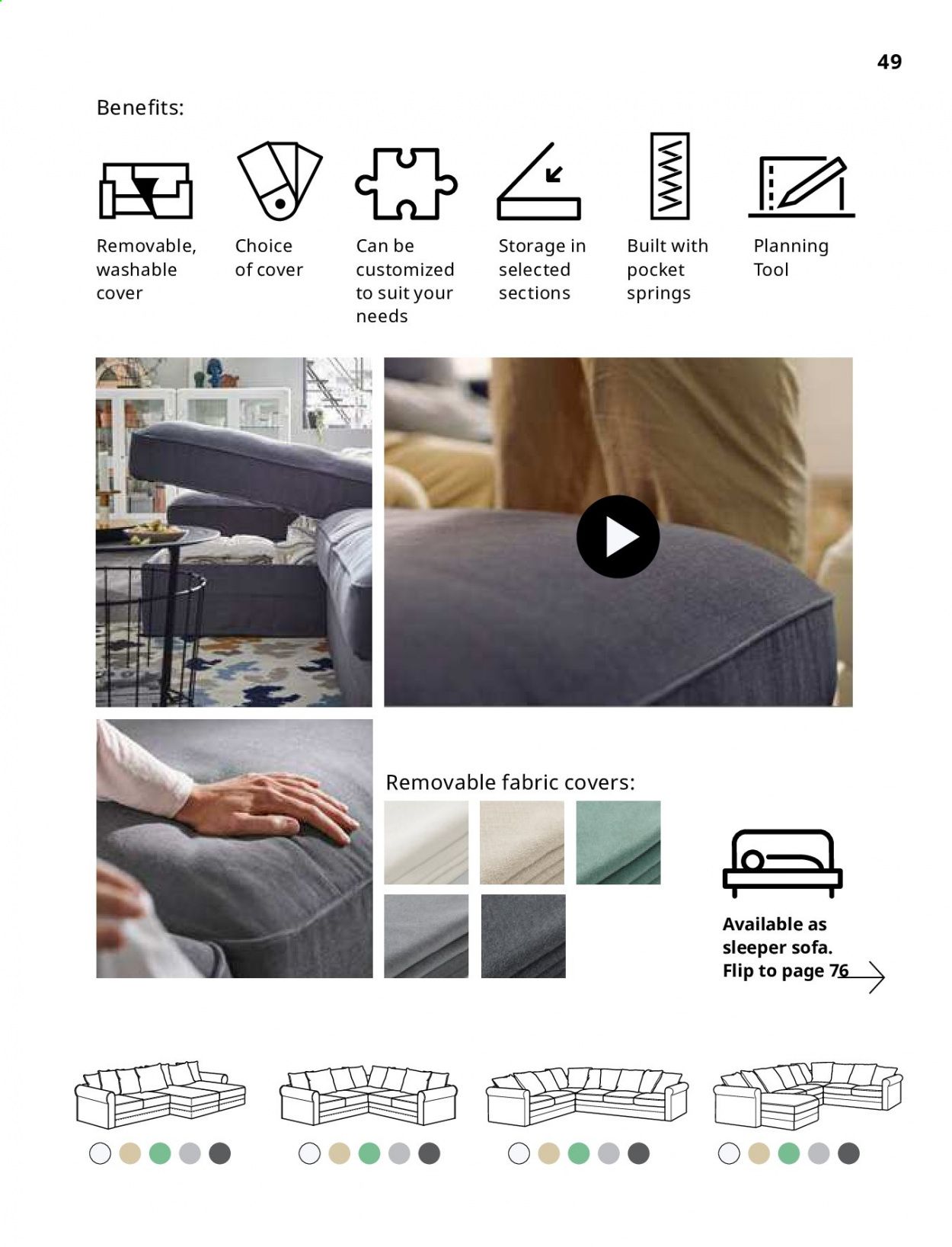 49

Benefits:

Removable, washable cover

Choice of cover

Can be customized to suit your needs

Storage in selected sections

Built with pocket springs

Planning Tool

Removable fabric covers:

Available as sleeper sofa. Flip to page 76