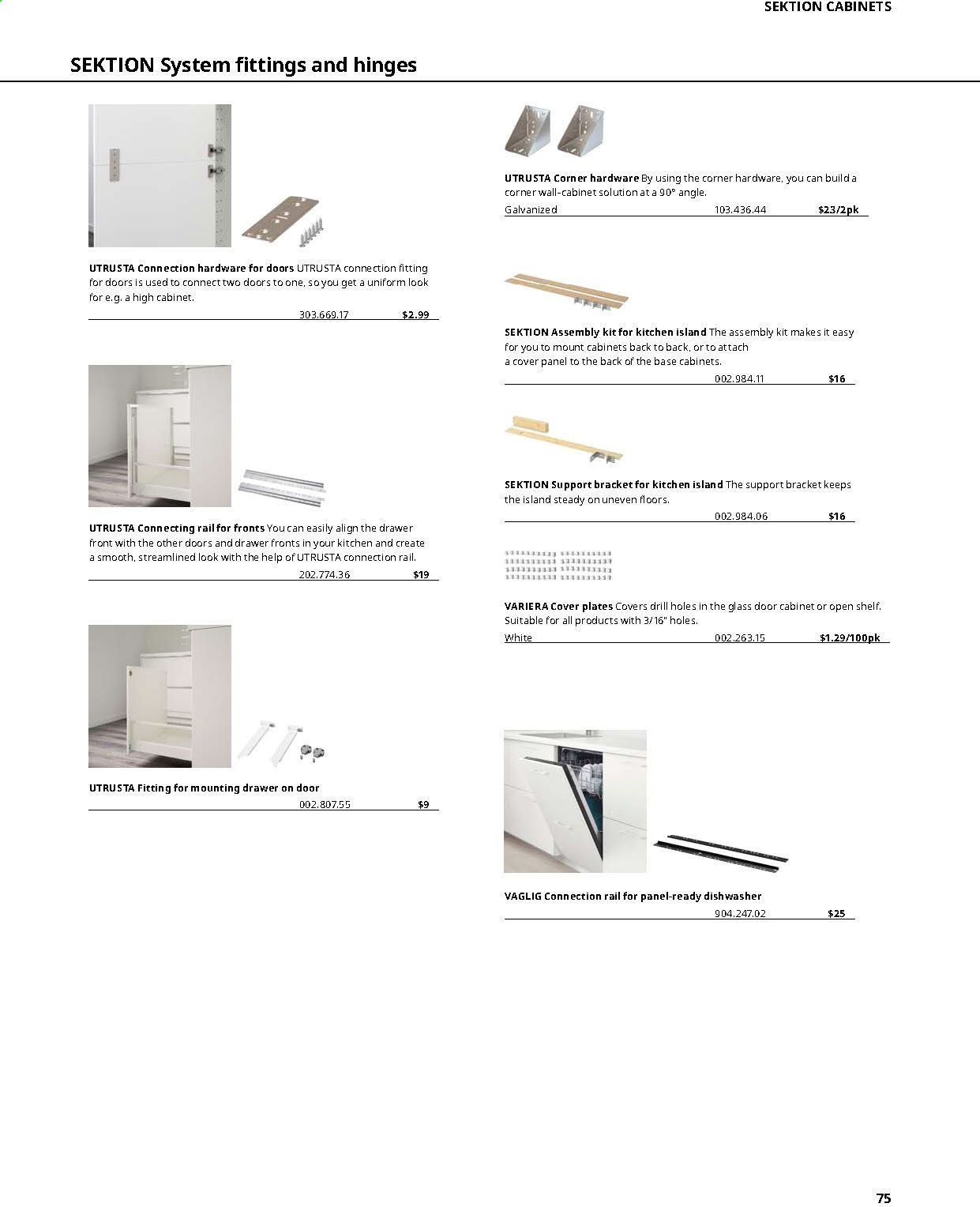 SEKTION CABINETS

SEKTION System fittings and hinges

UTRUSTA Connection hardware for doors UTRUSTA connection fitting for doors is used to connect two doors to one, so you get a uniform look for e.g. a high cabinet.
303.669.17 $2.99

UTRUSTA Connecting rail for fronts You can easily align the drawer front with the other doors and drawer fronts in your kitchen and create a smooth, streamlined look with the help of UTRUSTA connection rail.
202.774.36 $19

UTRUSTA Fitting for mounting drawer on door
002.807.55 $9

UTRUSTA Corner hardware By using the corner hardware, you can build a corner wall-cabinet solution at a 90° angle.
Galvanized 103.436.44 $23/2pk

SEKTION Assembly kit for kitchen island The assembly kit makes it easy for you to mount cabinets back to back, or to attach a cover panel to the back of the base cabinets.
002.984.11 $16

SEKTION Support bracket for kitchen island The support bracket keeps the island steady on uneven floors.
002.984.06 $16

VARIERA Cover plates Covers drill holes in the glass door cabinet or open shelf. Suitable for all products with 3/16" holes.
White 002.263.15 $1.29/100pk

VAGLIG Connection rail for panel-ready dishwasher
904.247.02 $25

75