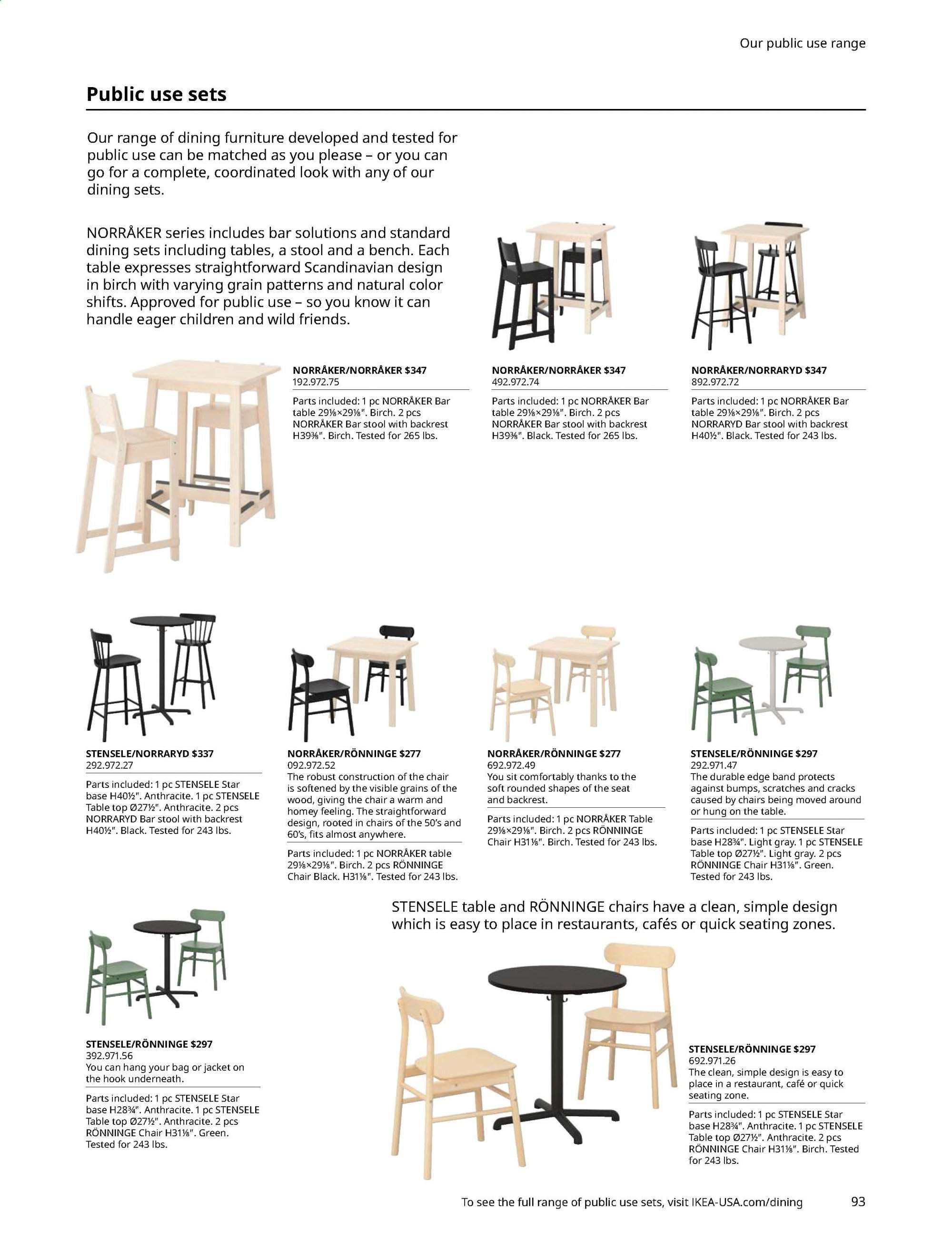 Our public use range

Public use sets

Our range of dining furniture developed and tested for public use can be matched as you please – or you can go for a complete, coordinated look with any of our dining sets.

NORRÅKER series includes bar solutions and standard dining sets including tables, a stool and a bench. Each table expresses straightforward Scandinavian design in birch with varying grain patterns and natural color shifts. Approved for public use – so you know it can handle eager children and wild friends.

NORRÅKER/NORRÅKER $347
192.972.75
Parts included: 1 pc NORRÅKER Bar table 29⅛×29⅛". Birch. 2 pcs NORRÅKER Bar stool with backrest H39⅜". Birch. Tested for 265 lbs.

NORRÅKER/NORRÅKER $347
492.972.74
Parts included: 1 pc NORRÅKER Bar table 29⅛×29⅛". Birch. 2 pcs NORRÅKER Bar stool with backrest H39⅜". Black. Tested for 265 lbs.

NORRÅKER/NORRARYD $347
892.972.72
Parts included: 1 pc NORRÅKER Bar table 29⅛×29⅛". Birch. 2 pcs NORRARYD Bar stool with backrest H40½". Black. Tested for 243 lbs.

STENSELE/NORRARYD $337
292.972.27
Parts included: 1 pc STENSELE Star base H40½". Anthracite. 1 pc STENSELE Table top Ø27½". Anthracite. 2 pcs NORRARYD Bar stool with backrest H40½". Black. Tested for 243 lbs.

NORRÅKER/RÖNNINGE $277
092.972.52
The robust construction of the chair is softened by the visible grains of the wood, giving the chair a warm and homey feeling. The straightforward design, rooted in chairs of the 50's and 60's, fits almost anywhere.
Parts included: 1 pc NORRÅKER table 29⅛×29⅛". Birch. 2 pcs RÖNNINGE Chair Black. H31⅛". Tested for 243 lbs.

NORRÅKER/RÖNNINGE $277
692.972.49
You sit comfortably thanks to the soft rounded shapes of the seat and backrest.
Parts included: 1 pc NORRÅKER Table 29⅛×29⅛". Birch. 2 pcs RÖNNINGE Chair H31⅛". Birch. Tested for 243 lbs.

STENSELE/RÖNNINGE $297
292.971.47
The durable edge band protects against bumps, scratches and cracks caused by chairs being moved around or hung on the table.
Parts included: 1 pc STENSELE Star base H28¾". Light gray. 1 pc STENSELE Table top Ø27½". Light gray. 2 pcs RÖNNINGE Chair H31⅛". Green. Tested for 243 lbs.

STENSELE table and RÖNNINGE chairs have a clean, simple design which is easy to place in restaurants, cafés or quick seating zones.

STENSELE/RÖNNINGE $297
392.971.56
You can hang your bag or jacket on the hook underneath.
Parts included: 1 pc STENSELE Star base H28¾". Anthracite. 1 pc STENSELE Table top Ø27½". Anthracite. 2 pcs RÖNNINGE Chair H31⅛". Green. Tested for 243 lbs.

STENSELE/RÖNNINGE $297
692.971.26
The clean, simple design is easy to place in a restaurant, café or quick seating zone.
Parts included: 1 pc STENSELE Star base H28¾". Anthracite. 1 pc STENSELE Table top Ø27½". Anthracite. 2 pcs RÖNNINGE Chair H31⅛". Birch. Tested for 243 lbs.

To see the full range of public use sets, visit IKEA-USA.com/dining 93